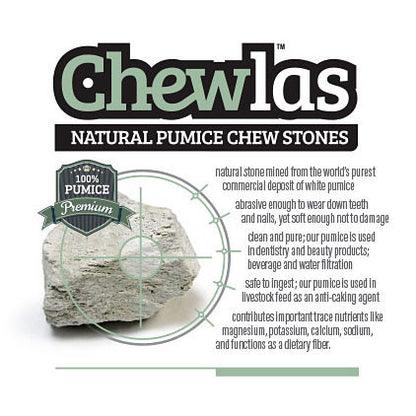 Chewlas™

NATURAL PUMICE CHEW STONES

100% PUMICE
Premium

natural stone mined from the world's purest commercial deposit of white pumice

abrasive enough to wear down teeth and nails, yet soft enough not to damage

clean and pure; our pumice is used in dentistry and beauty products; beverage and water filtration

safe to ingest; our pumice is used in livestock feed as an anti-caking agent

contributes important trace nutrients like magnesium, potassium, calcium, sodium, and functions as a dietary fiber.